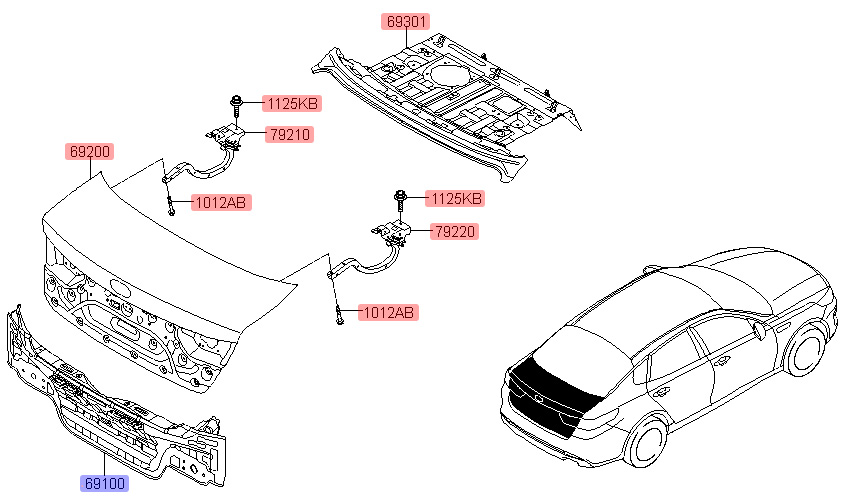 69301
1125KB
79210
69200
1012AB
1125KB
79220
1012AB
69100