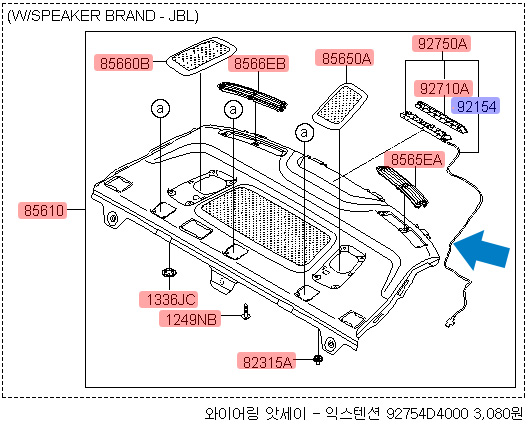 (W/SPEAKER BRAND - JBL)

85660B
8566EB
85650A
92750A
92710A
92154
a
a
a
8565EA
85610
1336JC
1249NB
82315A

와이어링 앗세이 - 익스텐션 92754D4000 3,080원