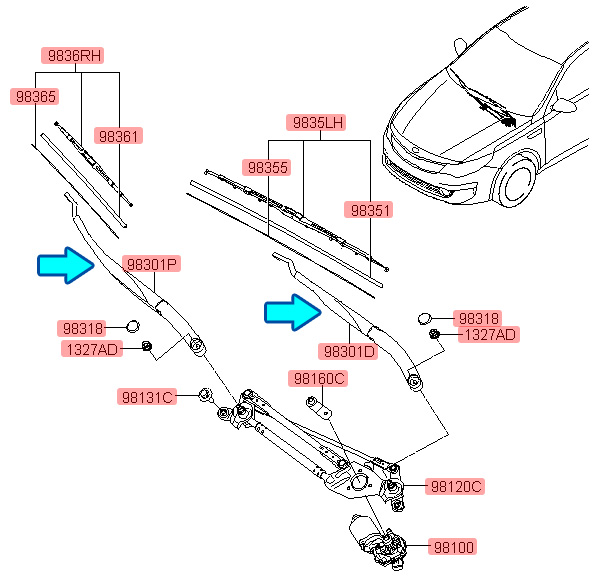 9836RH
98365
98361
9835LH
98355
98351
98301P
98318
1327AD
98318
1327AD
98301D
98160C
98131C
98120C
98100