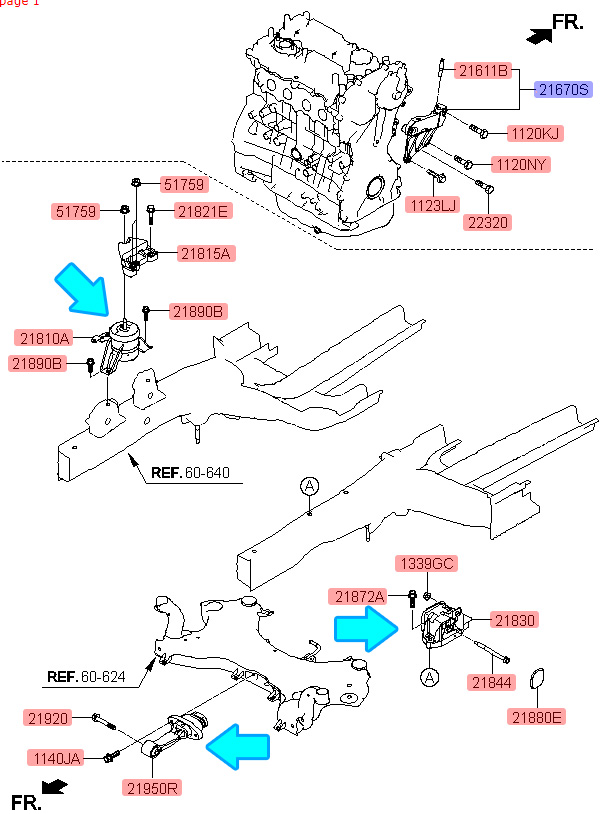 page 1

FR.

21611B
21670S
1120KJ
1120NY
1123LJ
22320

51759
51759
21821E
21815A

21890B
21810A
21890B

REF. 60-640

A

1339GC
21872A
21830
A
21844
21880E

REF. 60-624

21920
1140JA
21950R

FR.