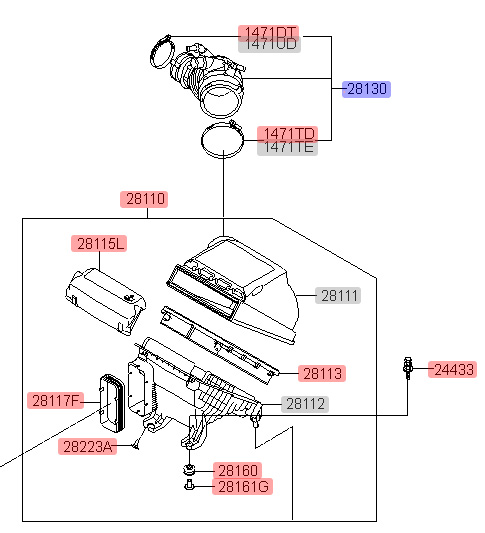 1471DT
14710D
28130
1471TD
1471TE
28110
28115L
28111
28113
24433
28117F
28112
28223A
28160
28161G