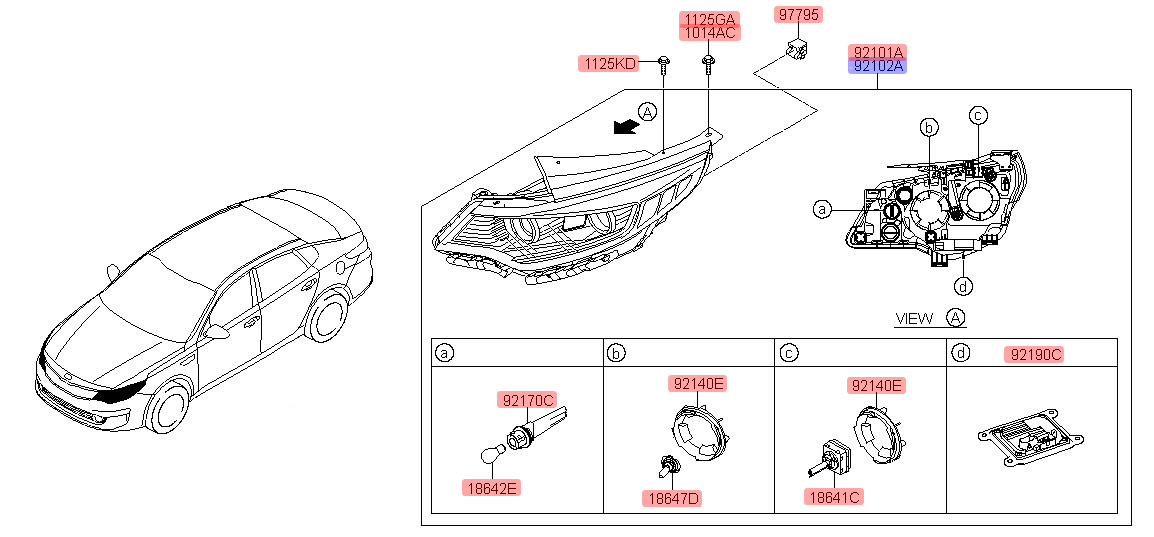 1125GA
1014AC
97795
1125KD
92101A
92102A
A
b
c
a
d
VIEW A

| a | b | c | d 92190C |
|---|---|---|---|
| 92170C 18642E | 92140E 18647D | 92140E 18641C | |